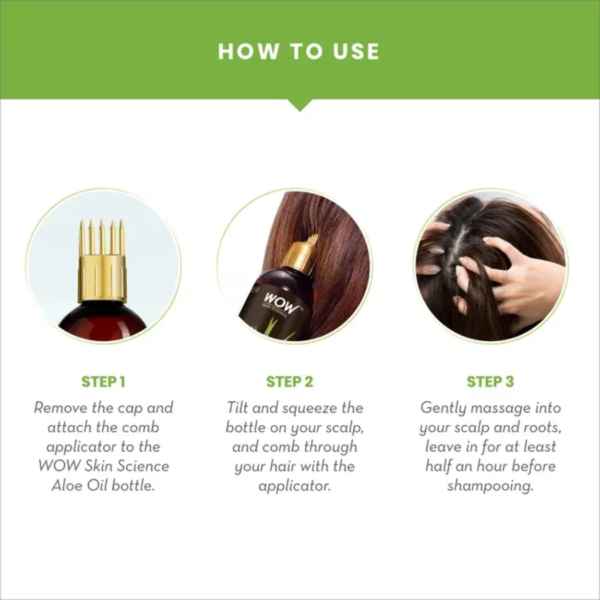 HOW TO USE

WOW
SKIN SCIENCE

STEP 1
Remove the cap and attach the comb applicator to the WOW Skin Science Aloe Oil bottle.

STEP 2
Tilt and squeeze the bottle on your scalp, and comb through your hair with the applicator.

STEP 3
Gently massage into your scalp and roots, leave in for at least half an hour before shampooing.